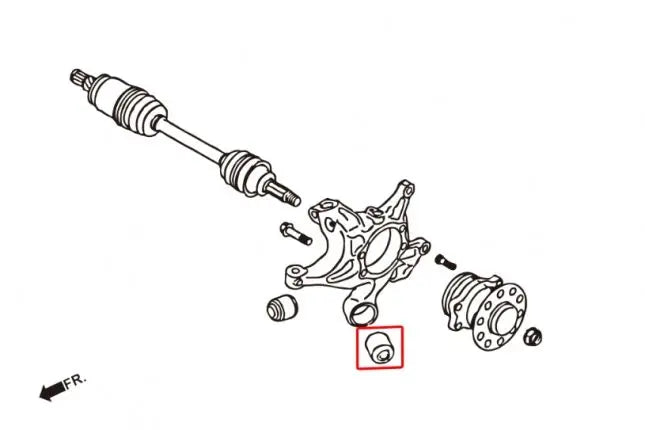 FR.