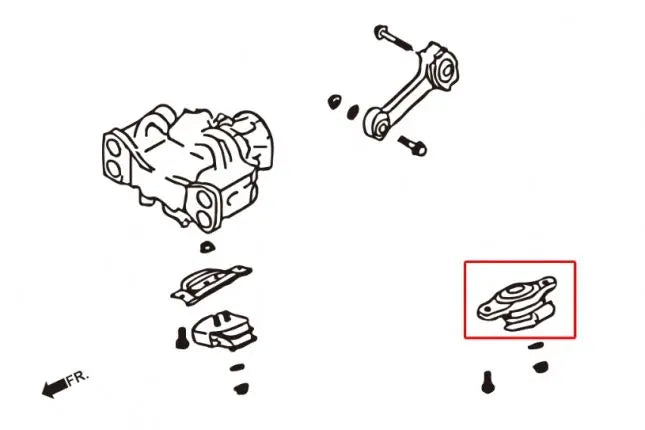 FR.