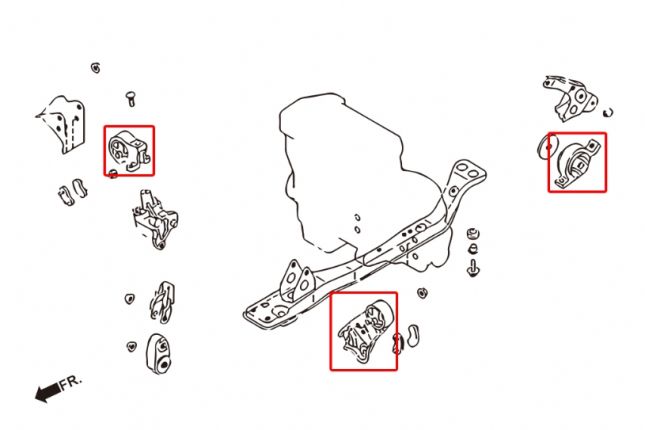 FR.