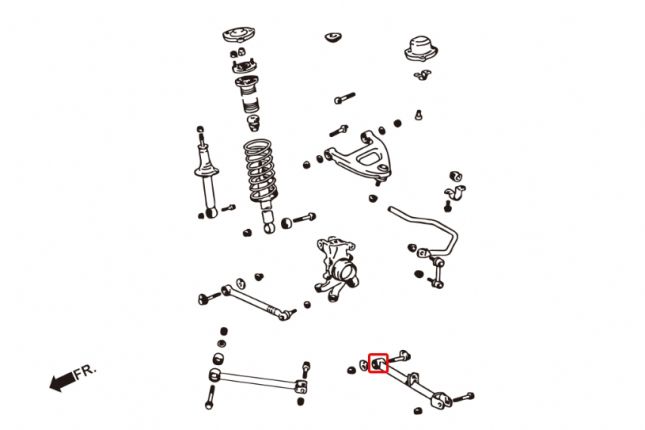 FR.