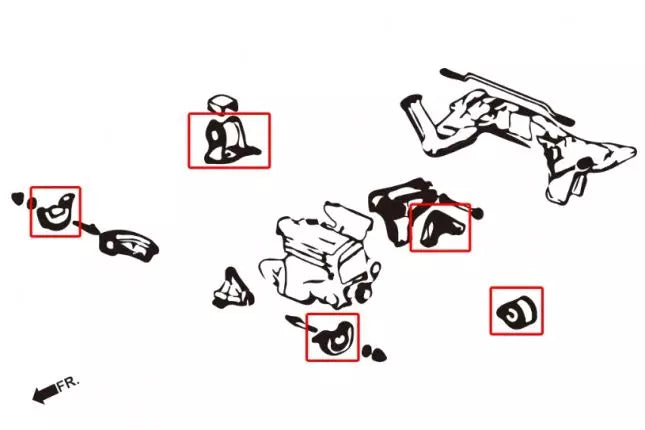 FR.