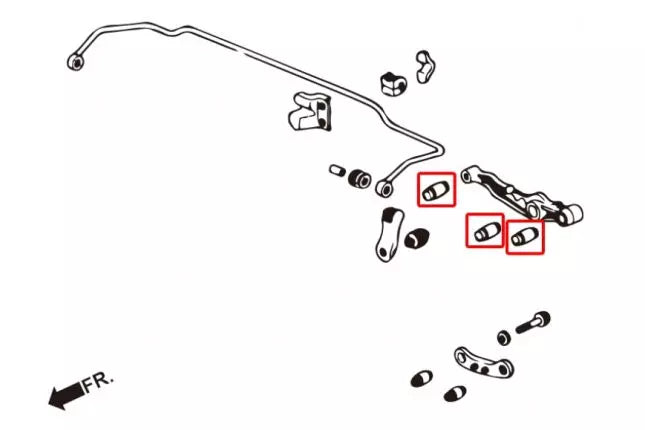 FR.