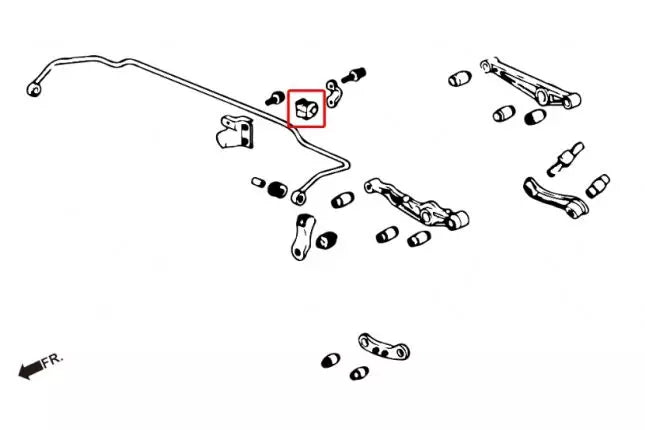 FR.