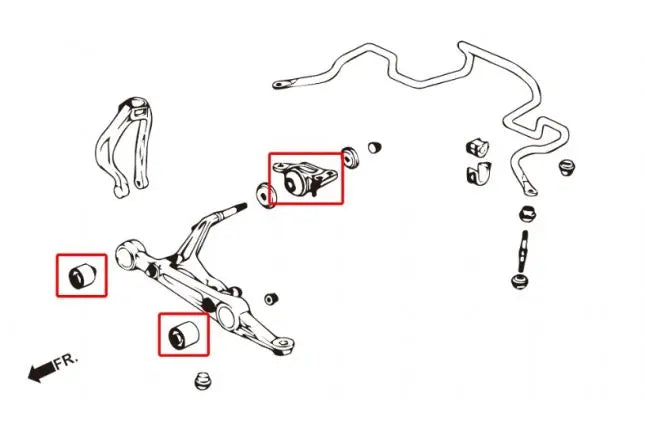 FR.