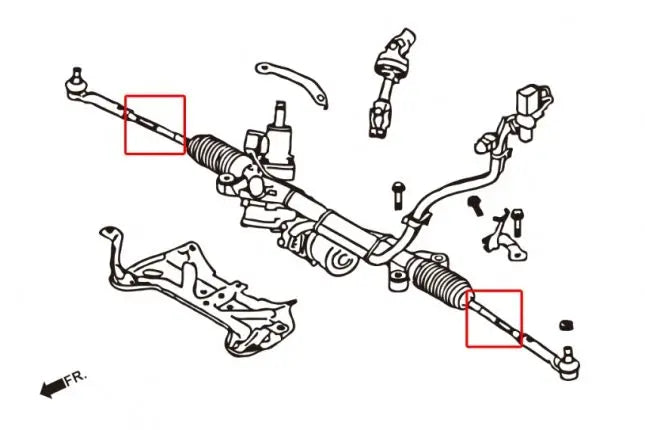 FR.