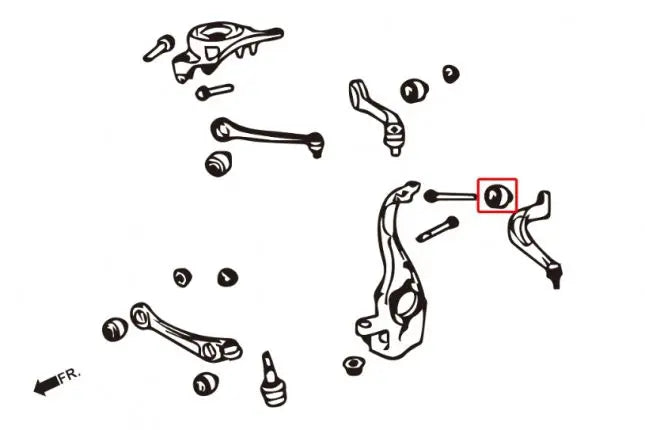 FR.