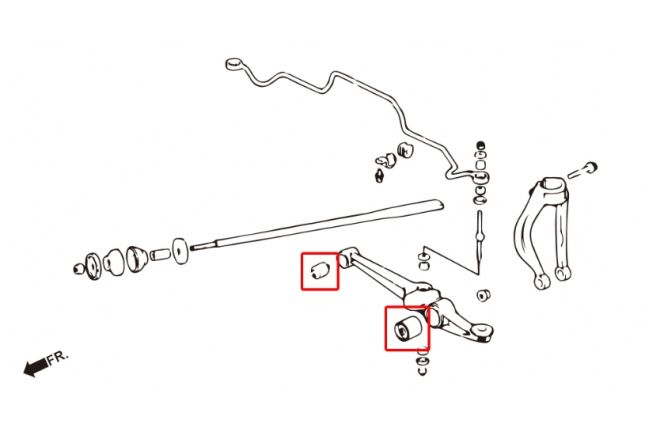 FR.