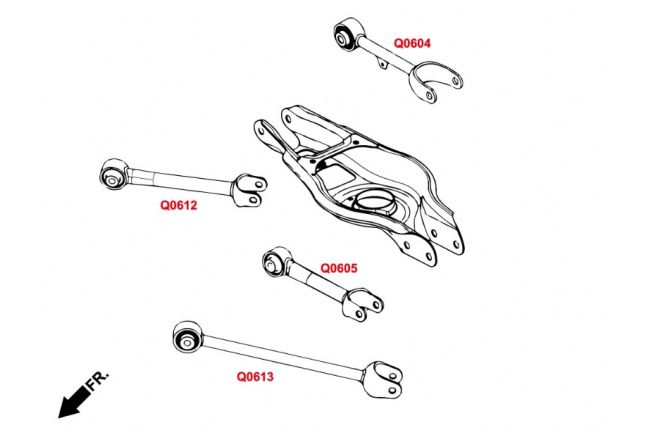 Q0604

Q0612

Q0605

Q0613

FR.