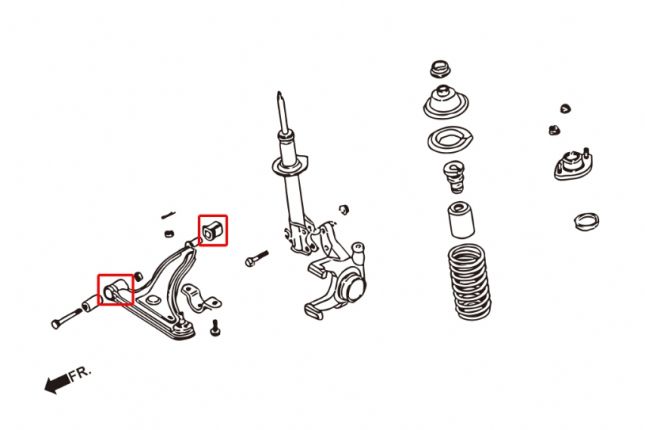 FR.