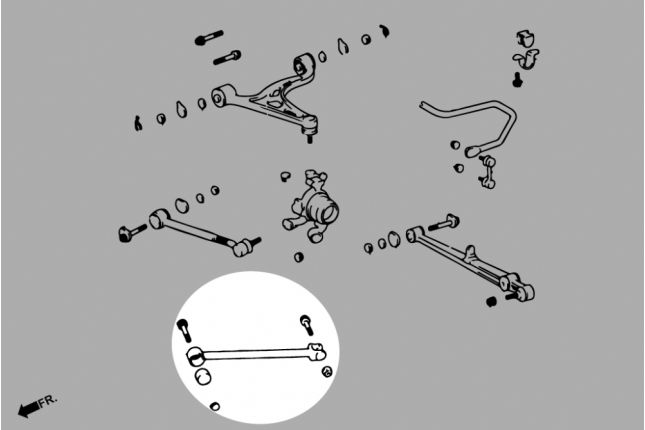 FR.