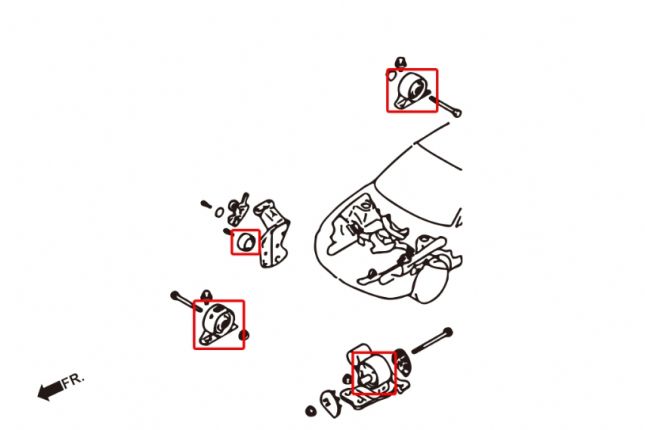 FR.