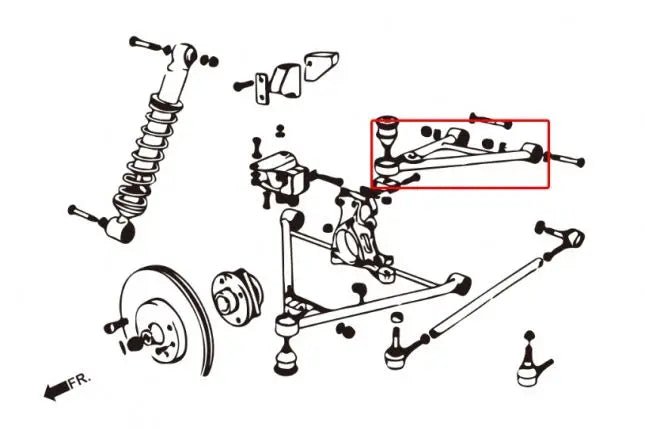 FR.