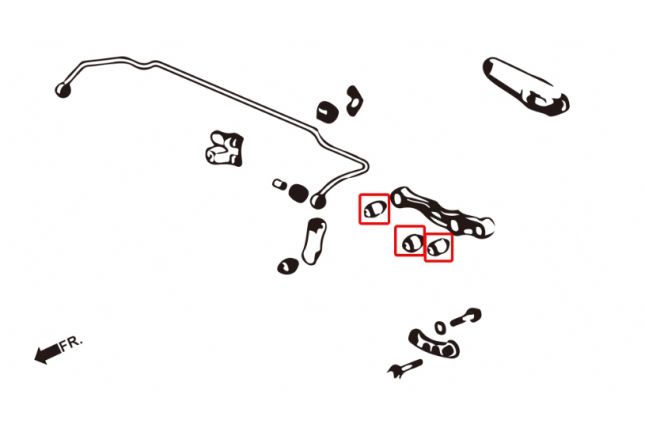 FR.