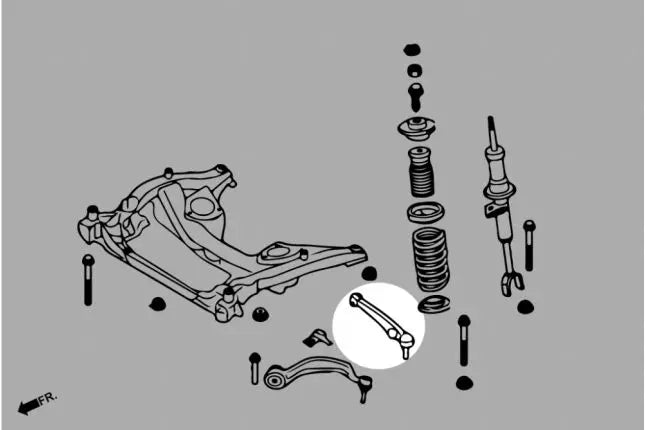 FR.