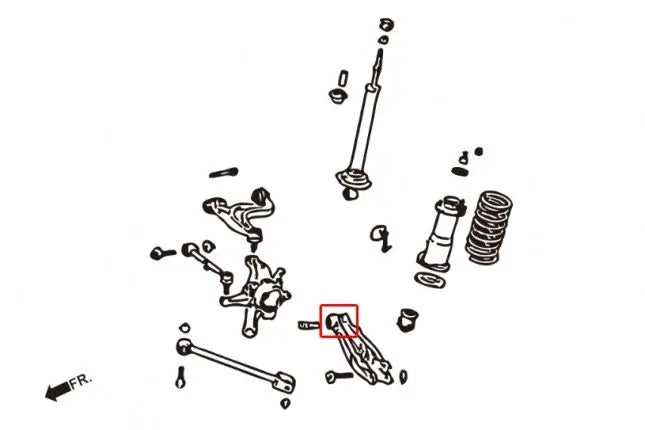 FR.