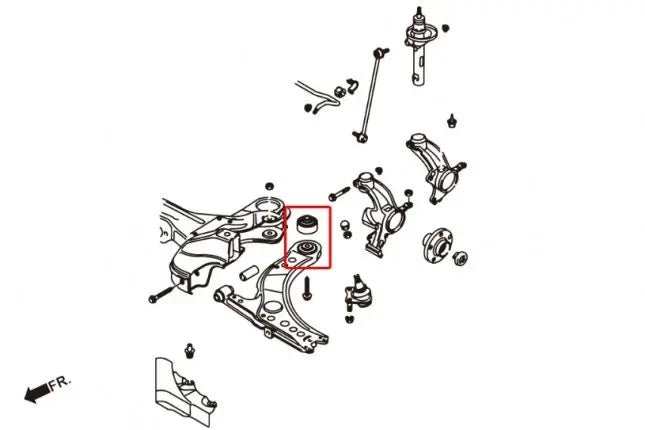 FR.