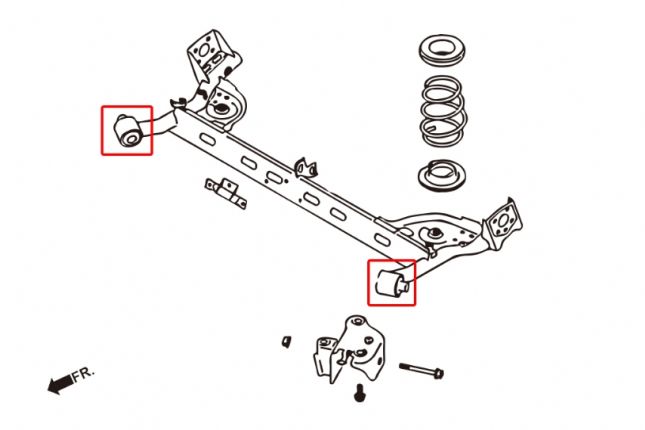 FR.