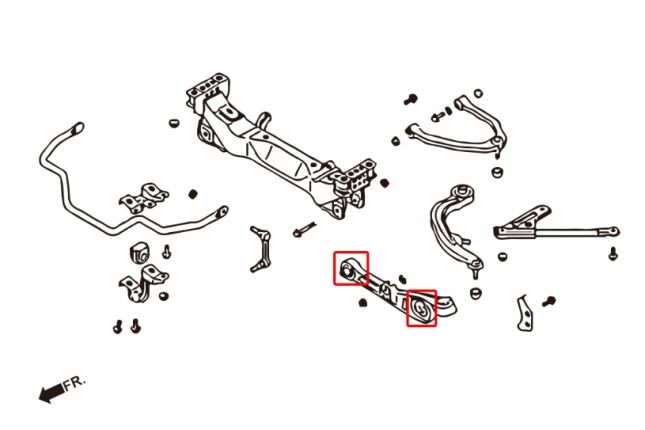 FR.