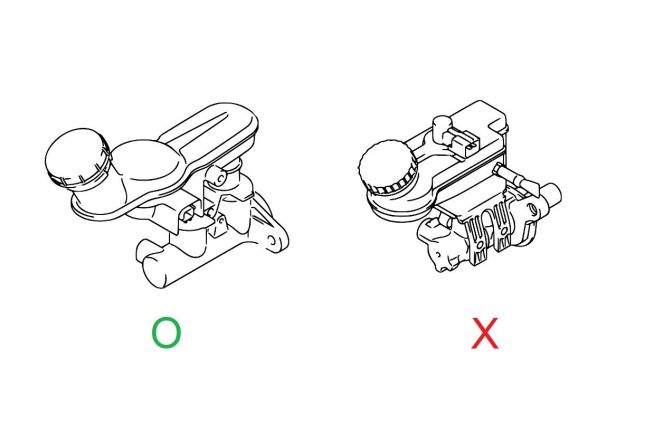 O

X