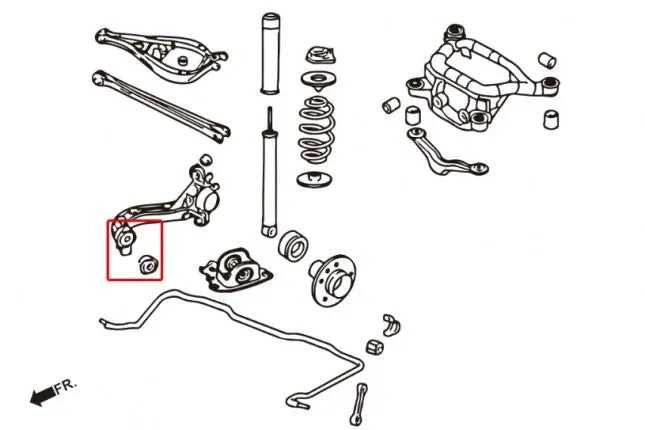 FR.