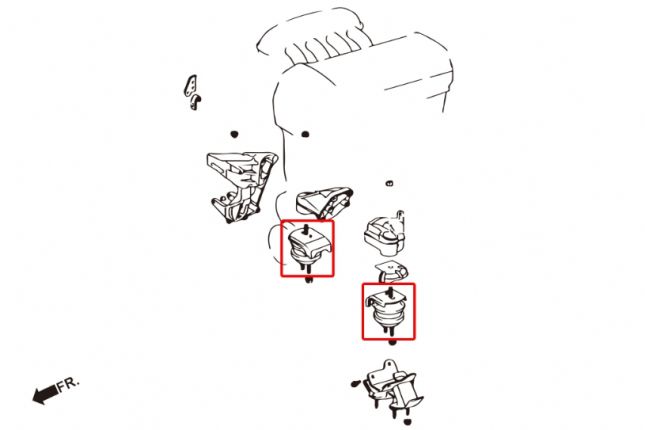 FR.