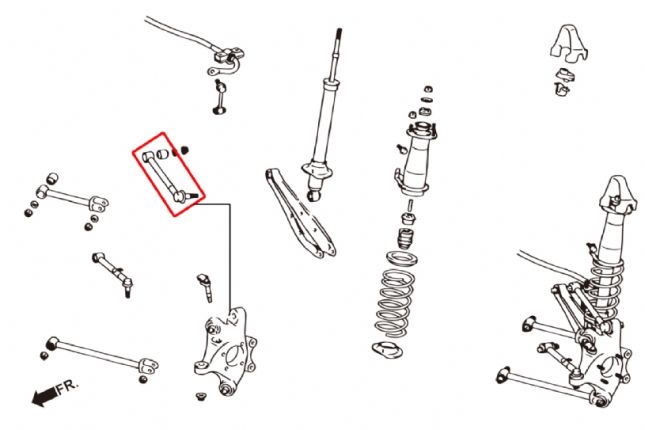 FR.