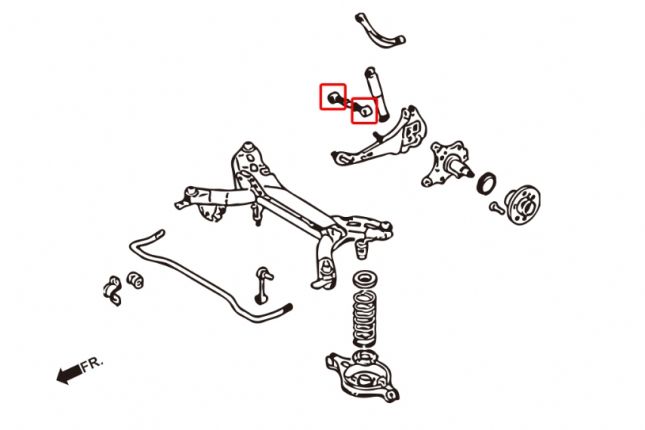 FR.