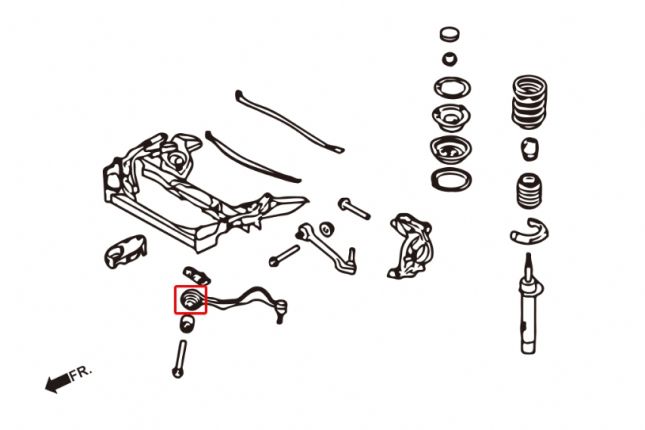 FR.